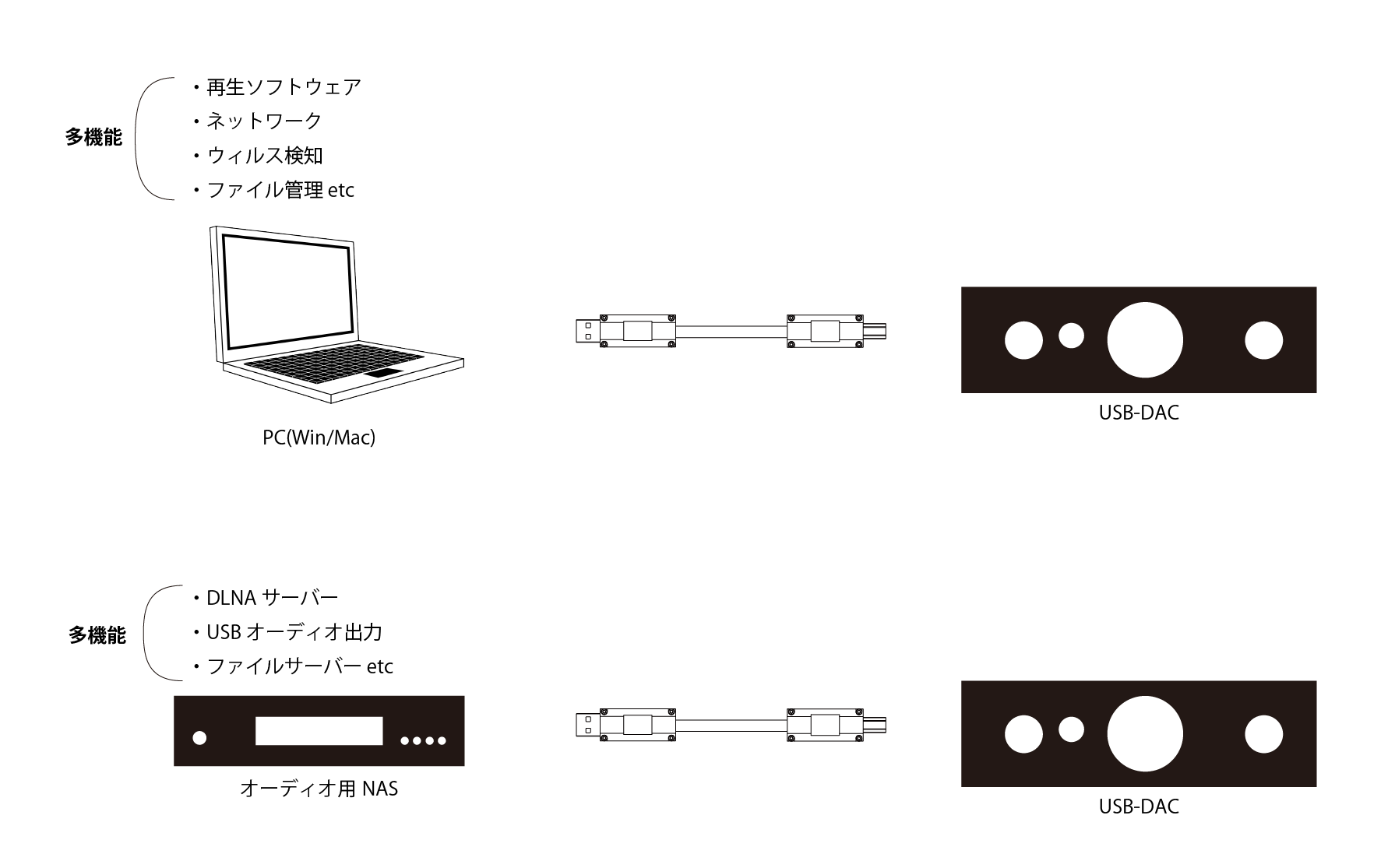 多機能

・再生ソフトウェア
・ネットワーク
・ウィルス検知
・ファイル管理 etc

PC(Win/Mac)

USB-DAC

多機能

・DLNA サーバー
・USB オーディオ出力
・ファイルサーバー etc

オーディオ用 NAS

USB-DAC